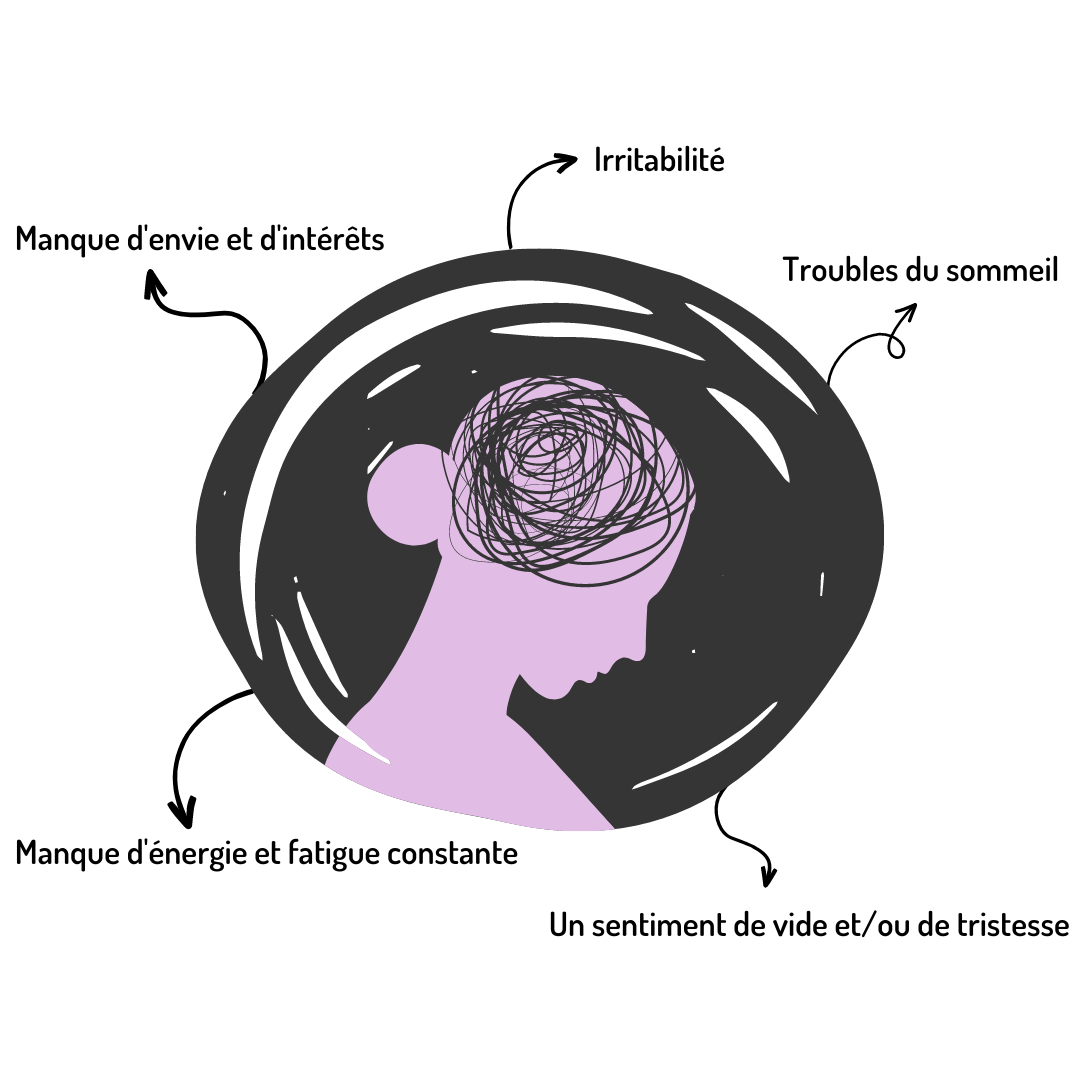 Irritabilité

Manque d'envie et d'intérêts

Troubles du sommeil

Manque d'énergie et fatigue constante

Un sentiment de vide et/ou de tristesse